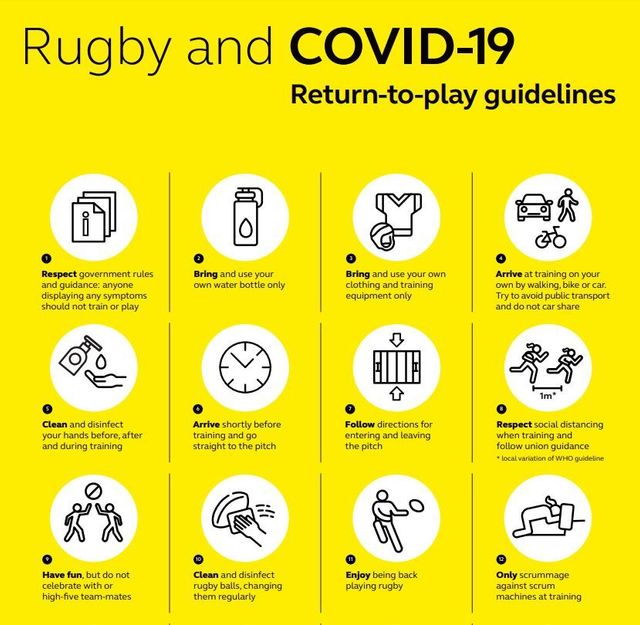 Rugby and COVID-19

Return-to-play guidelines

1

Respect government rules and guidance: anyone displaying any symptoms should not train or play

2

Bring and use your own water bottle only

3

Bring and use your own clothing and training equipment only

4

Arrive at training on your own by walking, bike or car. Try to avoid public transport and do not car share

5

Clean and disinfect your hands before, after and during training

6

Arrive shortly before training and go straight to the pitch

7

Follow directions for entering and leaving the pitch

1m*

8

Respect social distancing when training and follow union guidance

* local variation of WHO guideline

9

Have fun, but do not celebrate with or high-five team-mates

10

Clean and disinfect rugby balls, changing them regularly

11

Enjoy being back playing rugby

12

Only scrummage against scrum machines at training