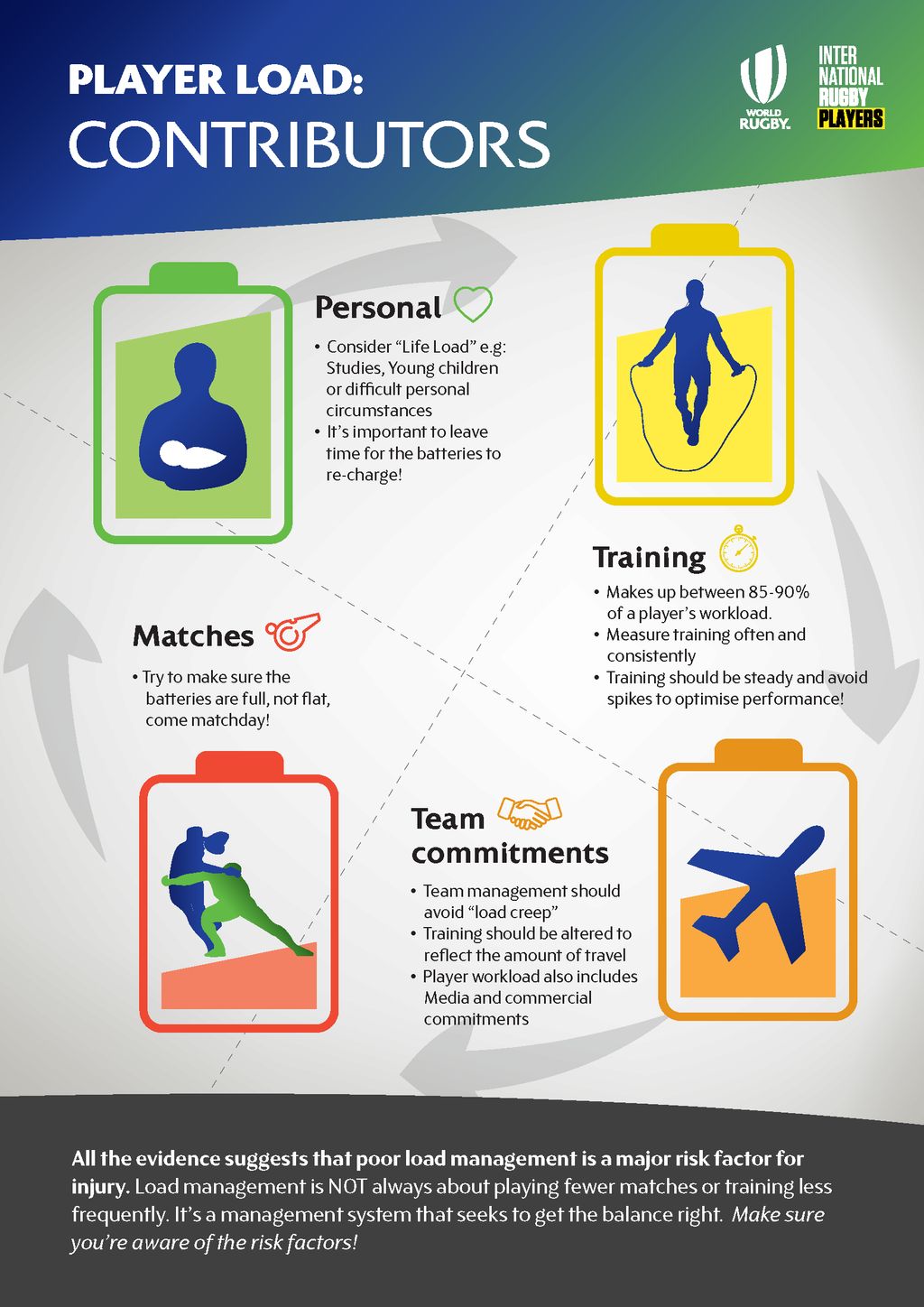 PLAYER LOAD:
CONTRIBUTORS

WORLD RUGBY.

INTER NATIONAL RUGBY PLAYERS

Personal

• Consider “Life Load” e.g: Studies, Young children or difficult personal circumstances
• It’s important to leave time for the batteries to re-charge!

Training

• Makes up between 85-90% of a player’s workload.
• Measure training often and consistently
• Training should be steady and avoid spikes to optimise performance!

Matches

• Try to make sure the batteries are full, not flat, come matchday!

Team commitments

• Team management should avoid “load creep”
• Training should be altered to reflect the amount of travel
• Player workload also includes Media and commercial commitments

All the evidence suggests that poor load management is a major risk factor for injury. Load management is NOT always about playing fewer matches or training less frequently. It’s a management system that seeks to get the balance right. Make sure you’re aware of the risk factors!