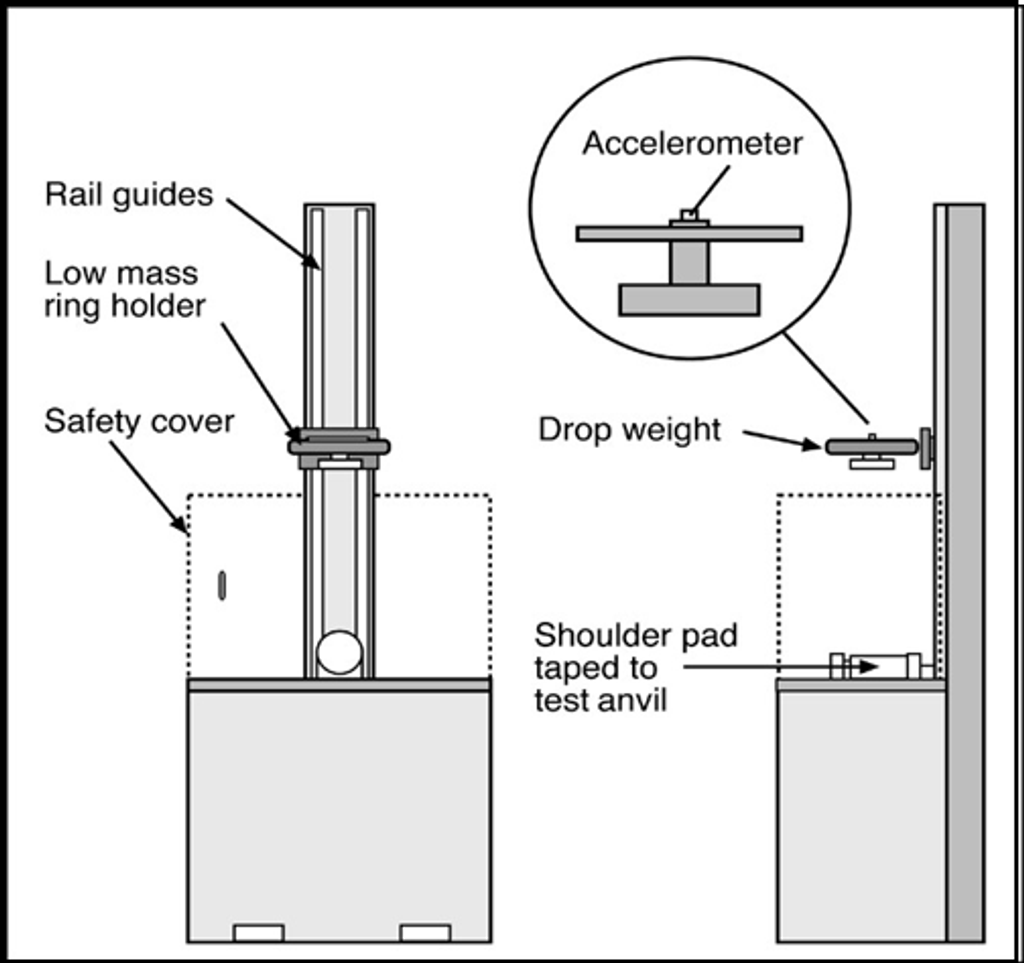 Rail guides

Low mass ring holder

Safety cover

Accelerometer

Drop weight

Shoulder pad taped to test anvil